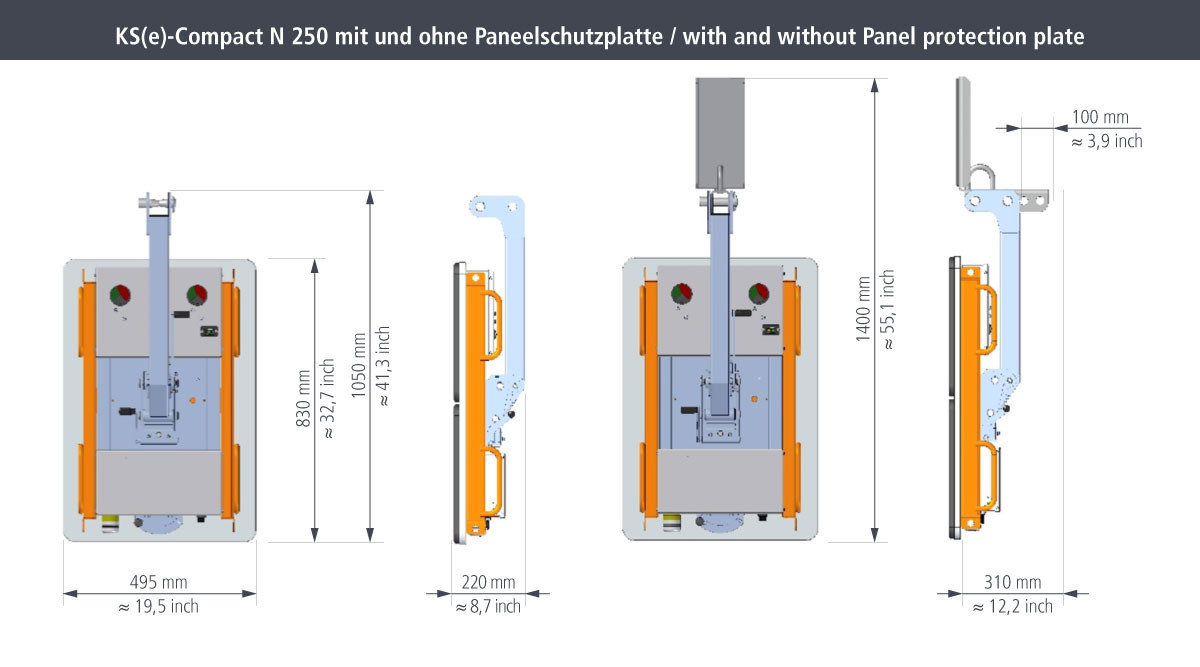 KS(e)-Compact N 250 mit und ohne Paneelschutzplatte / with and without Panel protection plate

830 mm
≈ 32,7 inch

1050 mm
≈ 41,3 inch

495 mm
≈ 19,5 inch

220 mm
≈ 8,7 inch

1400 mm
≈ 55,1 inch

100 mm
≈ 3,9 inch

310 mm
≈ 12,2 inch