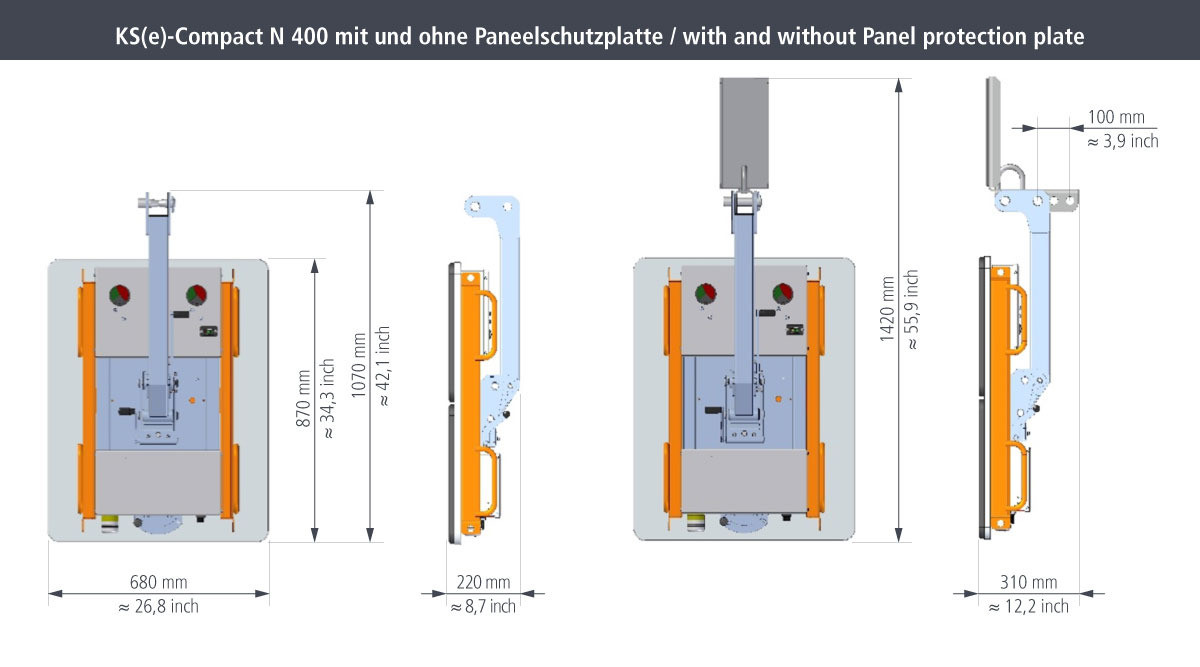 KS(e)-Compact N 400 mit und ohne Paneelschutzplatte / with and without Panel protection plate

870 mm
≈ 34,3 inch

1070 mm
≈ 42,1 inch

680 mm
≈ 26,8 inch

220 mm
≈ 8,7 inch

1420 mm
≈ 55,9 inch

100 mm
≈ 3,9 inch

310 mm
≈ 12,2 inch